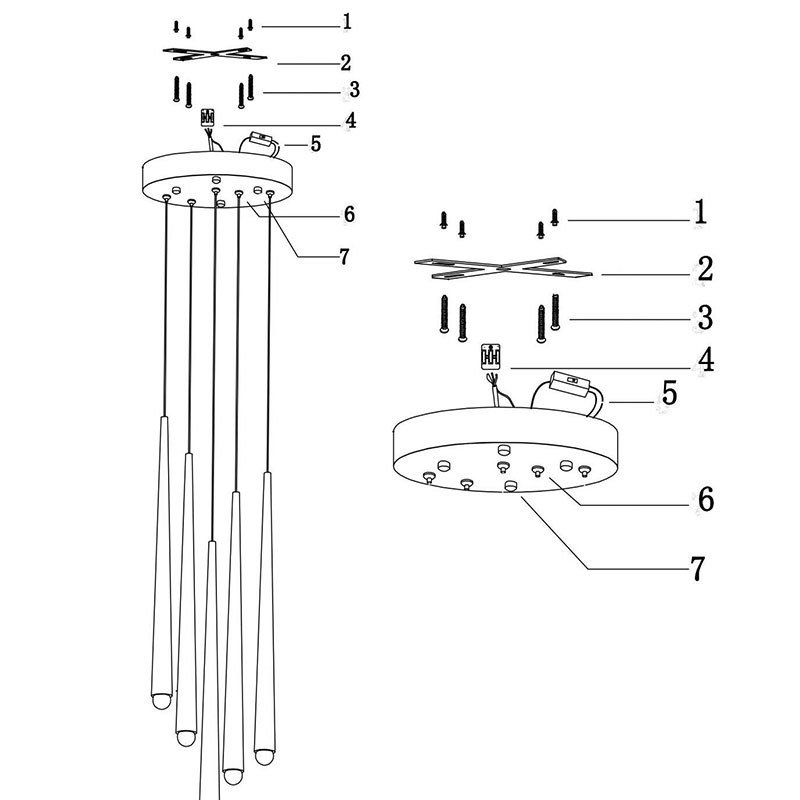 1
2
3
4
5
6
7
1
2
3
4
5
6
7