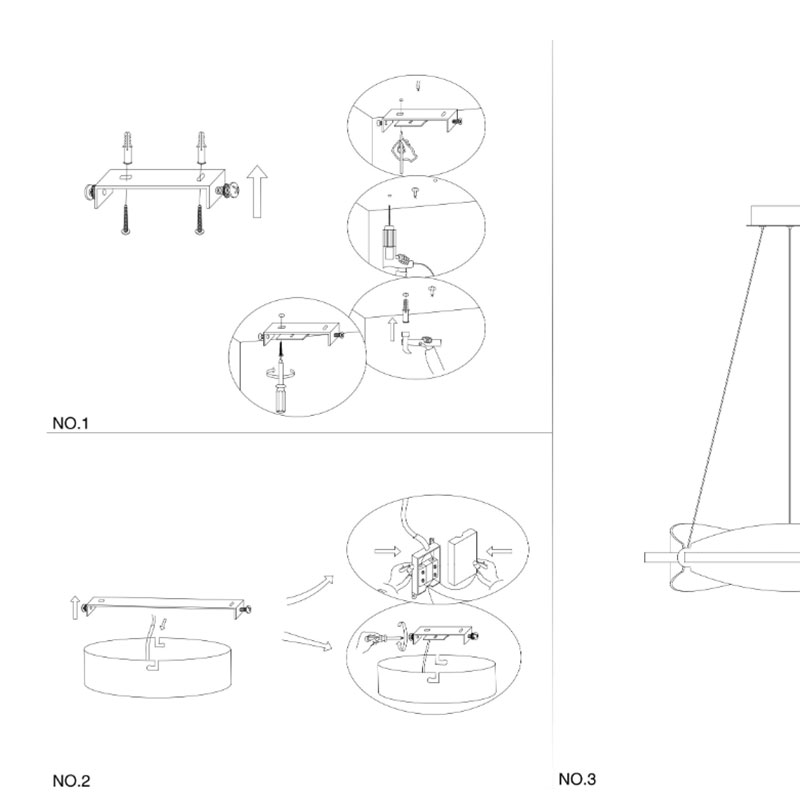 NO.1

NO.2

NO.3