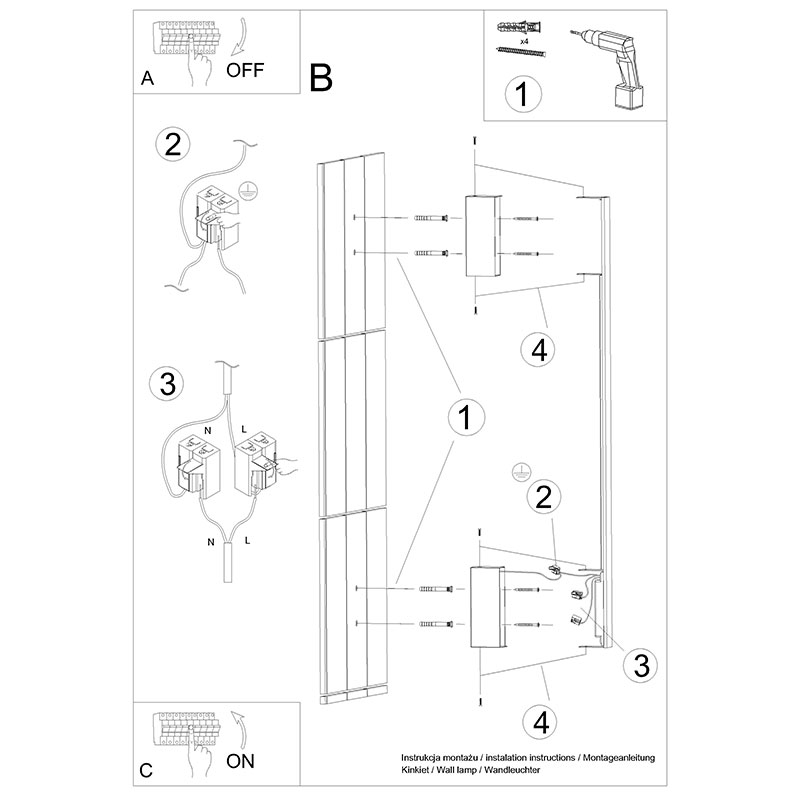 A OFF

B

x4

1

2

3

N L

N L

4

1

2

3

4

C ON

Instrukcja montażu / instalation instructions / Montageanleitung
Kinkiet / Wall lamp / Wandleuchter