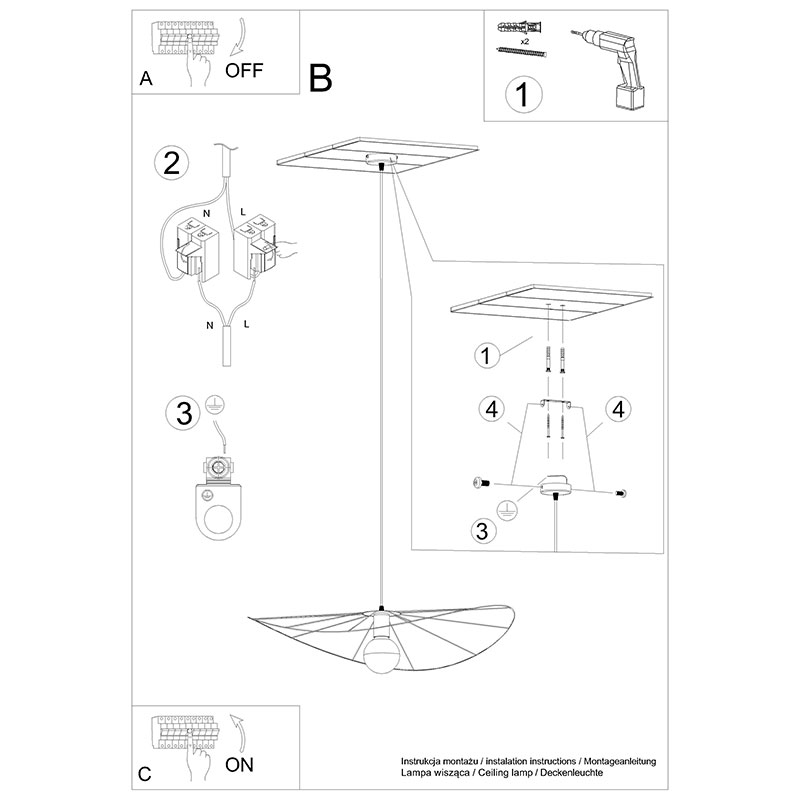 A
OFF
B
x2
1
2
N
L
N
L
3
1
4
4
3
C
ON
Instrukcja montażu / instalation instructions / Montageanleitung
Lampa wisząca / Ceiling lamp / Deckenleuchte