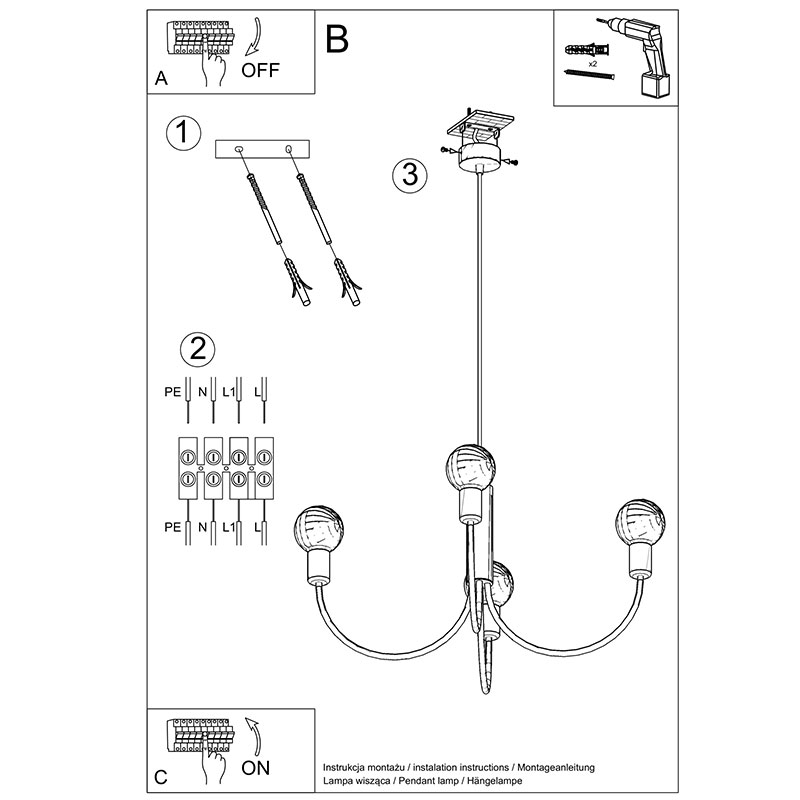 A OFF

B

x2

1

3

2

PE N L1 L

PE N L1 L

C ON

Instrukcja montażu / instalation instructions / Montageanleitung
Lampa wisząca / Pendant lamp / Hängelampe