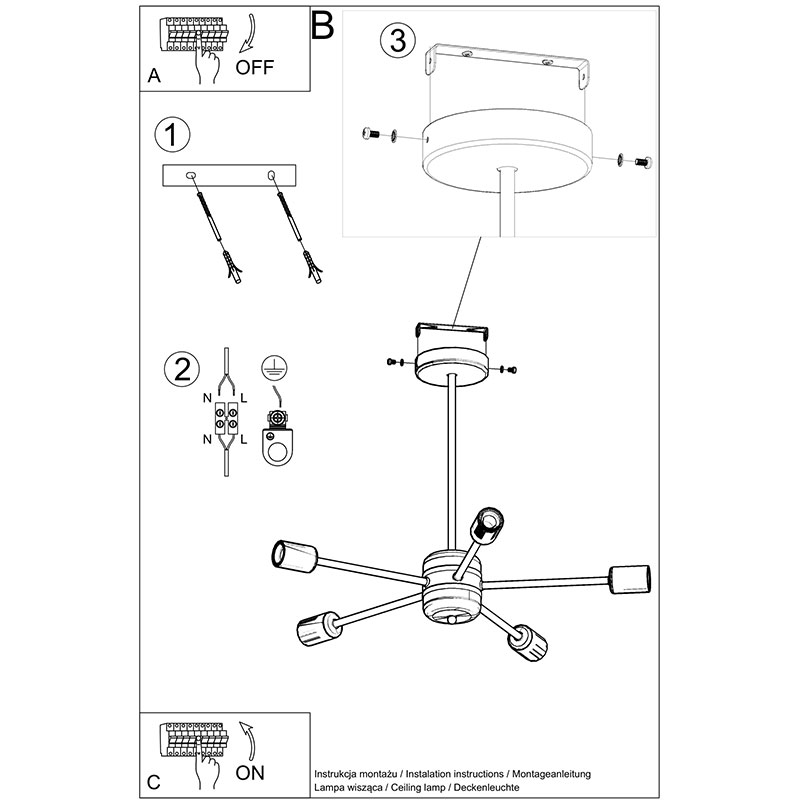 A
OFF
B
3
1
2
N L
N L
C
ON
Instrukcja montażu / Instalation instructions / Montageanleitung
Lampa wisząca / Ceiling lamp / Deckenleuchte