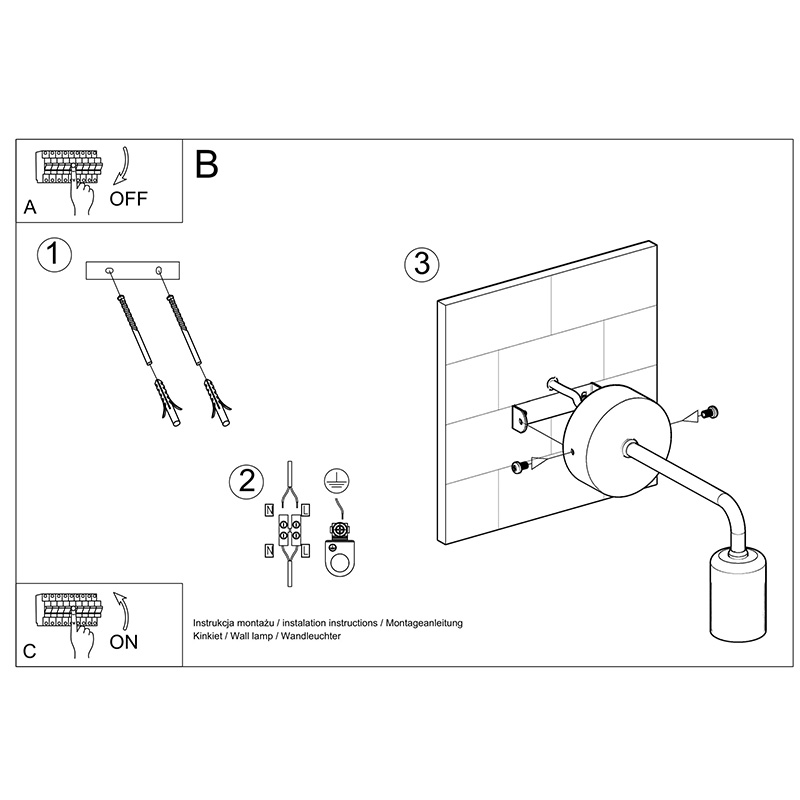 A
OFF
B
1
2
N
L
N
L
3
C
ON
Instrukcja montażu / instalation instructions / Montageanleitung
Kinkiet / Wall lamp / Wandleuchter