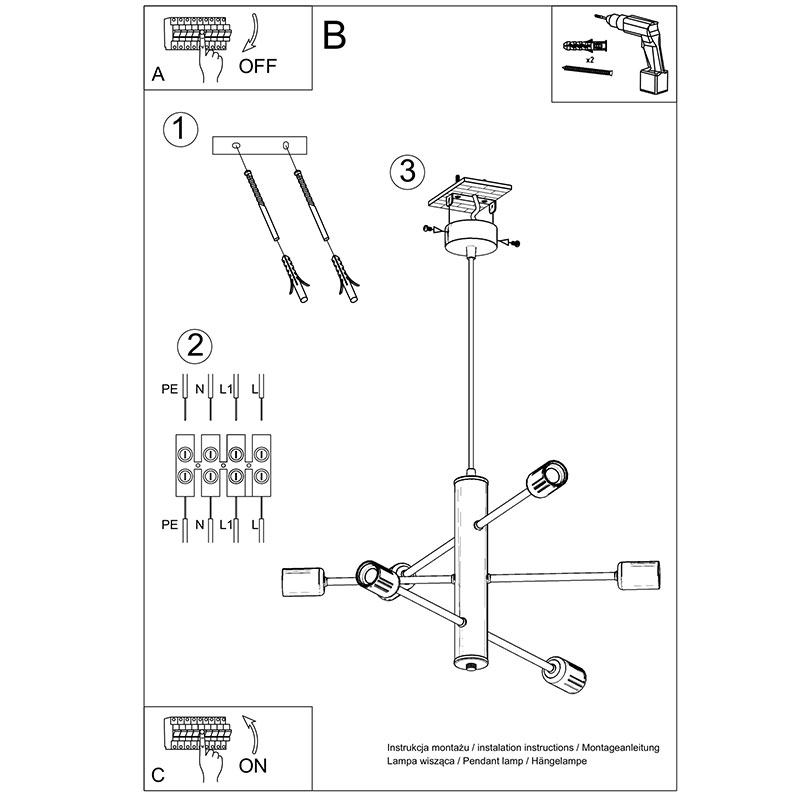 A
OFF

B

x2

1

3

2

PE N L1 L

PE N L1 L

C
ON

Instrukcja montażu / instalation instructions / Montageanleitung
Lampa wisząca / Pendant lamp / Hängelampe