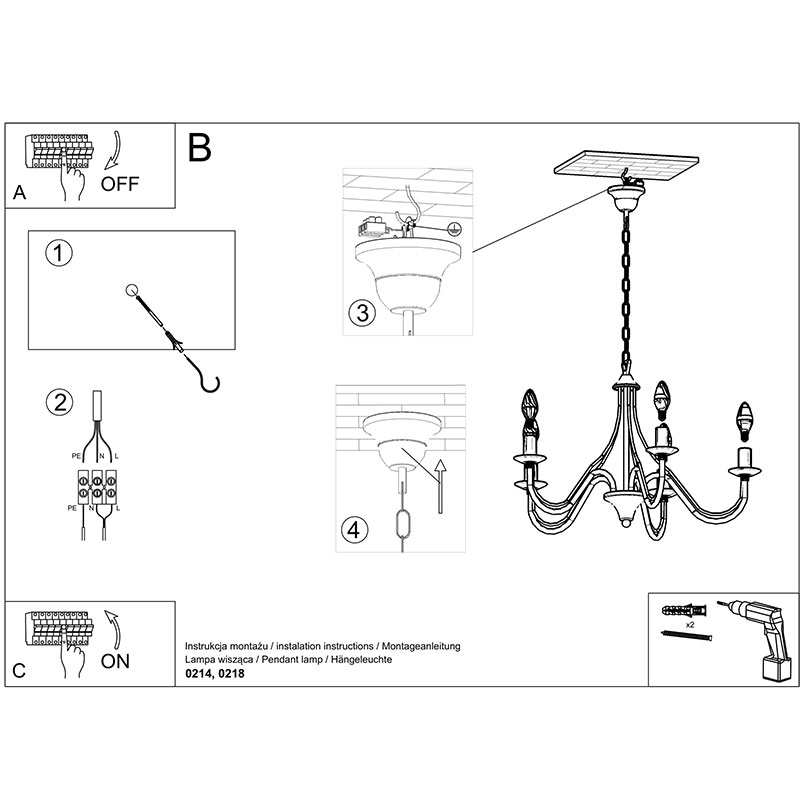 A
OFF

B

1

2
PE N L
PE N L

3

4

C
ON

Instrukcja montażu / instalation instructions / Montageanleitung
Lampa wisząca / Pendant lamp / Hängeleuchte
0214, 0218

x2