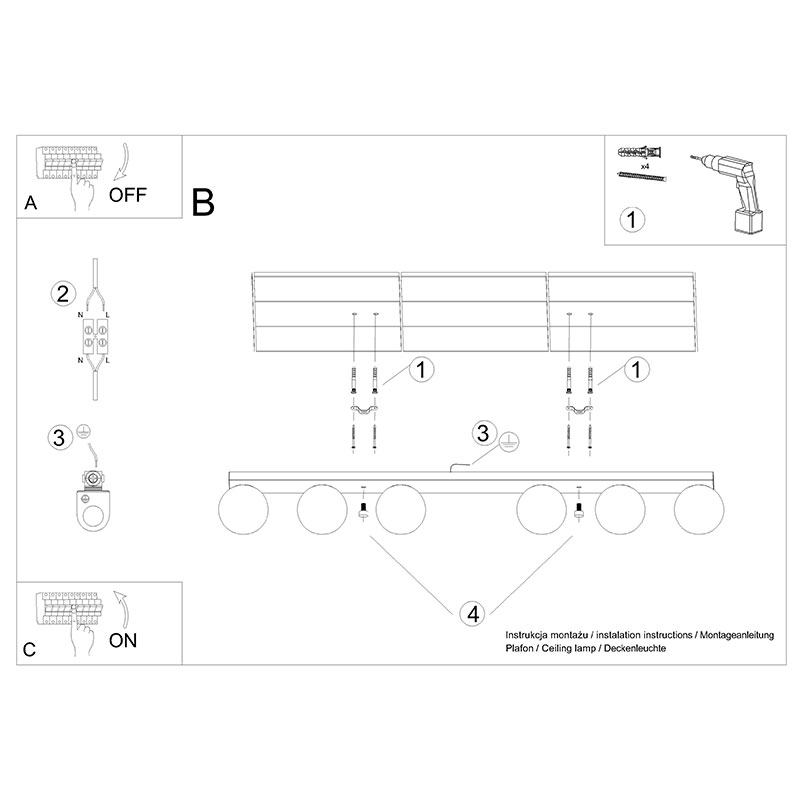 A
OFF
B
x4
1
2
N
L
N
L
3
1
1
3
4
C
ON
Instrukcja montażu / instalation instructions / Montageanleitung
Plafon / Ceiling lamp / Deckenleuchte