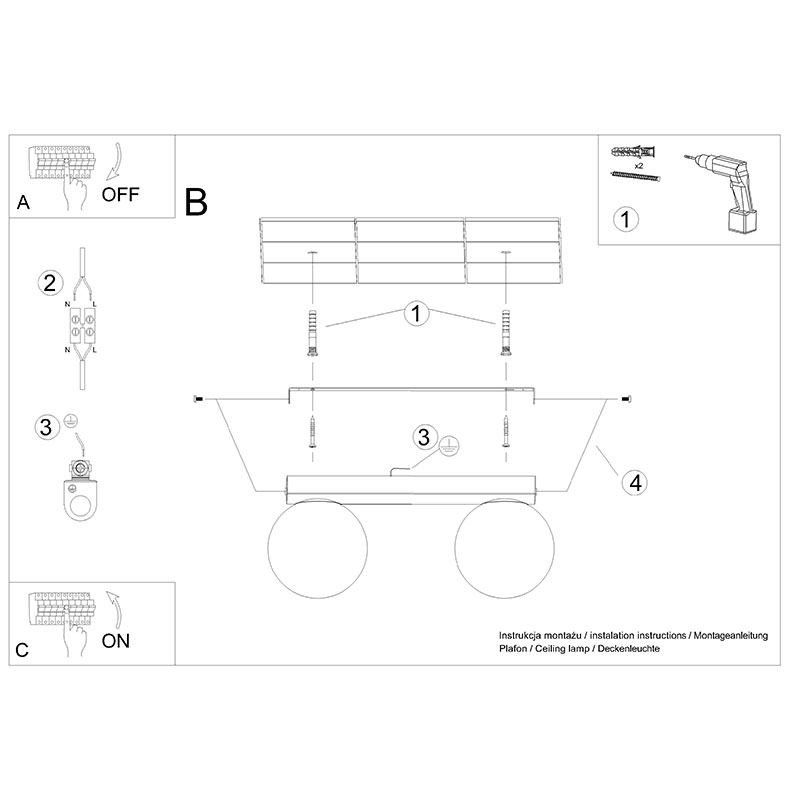 A
OFF

B

x2

1

2
N L
N L

1

3

3

4

C
ON

Instrukcja montażu / instalation instructions / Montageanleitung
Plafon / Ceiling lamp / Deckenleuchte