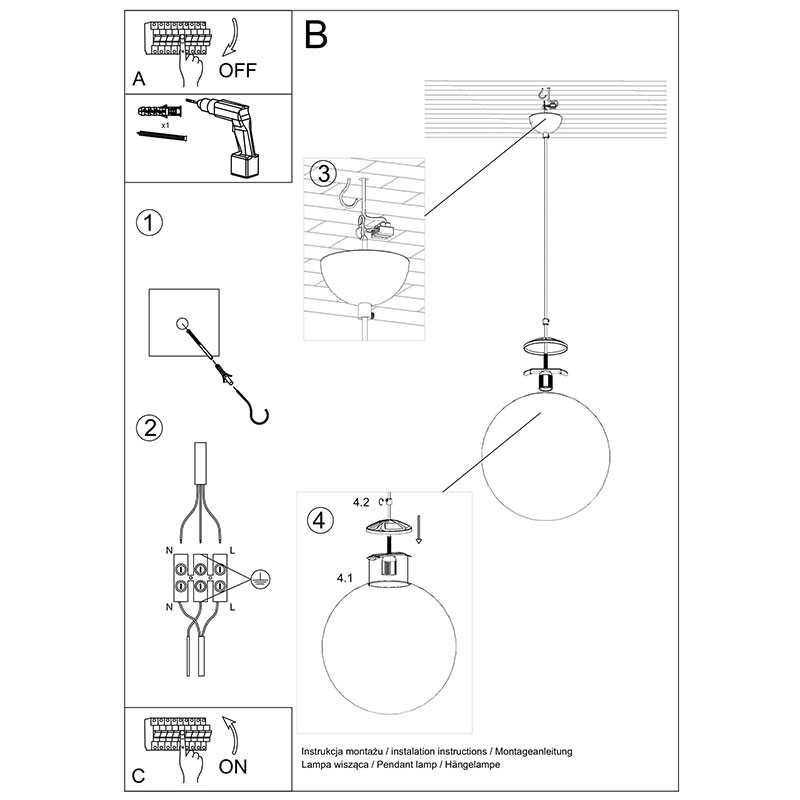 A
OFF
x1
1
2
N
L
N
L
C
ON
B
3
4
4.2
4.1
Instrukcja montażu / instalation instructions / Montageanleitung
Lampa wisząca / Pendant lamp / Hängelampe