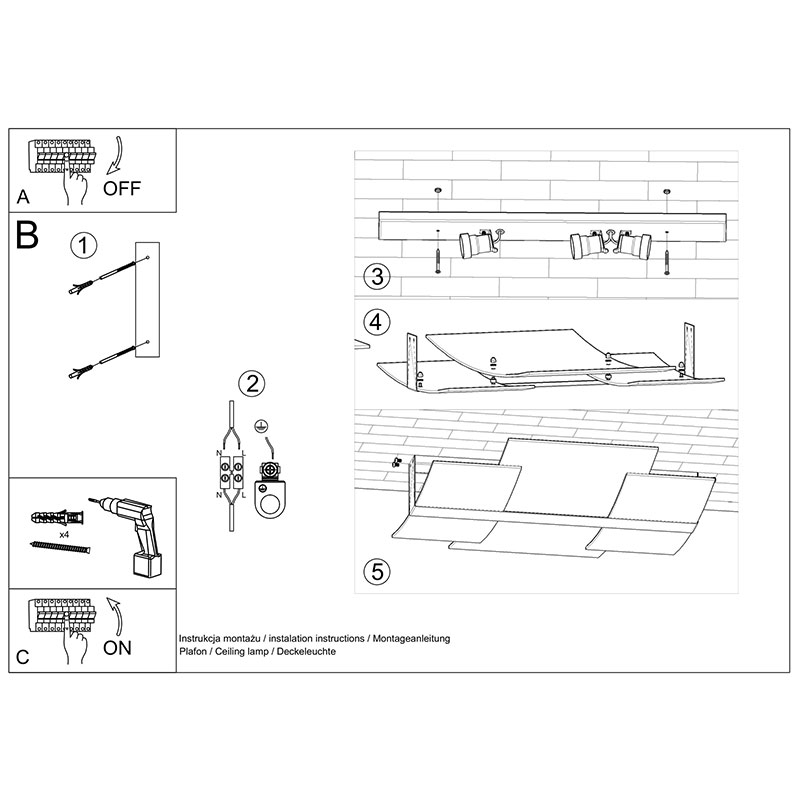 A
OFF

B
1
2
N L
N L
3
4
5

x4

C
ON

Instrukcja montażu / instalation instructions / Montageanleitung
Plafon / Ceiling lamp / Deckeleuchte