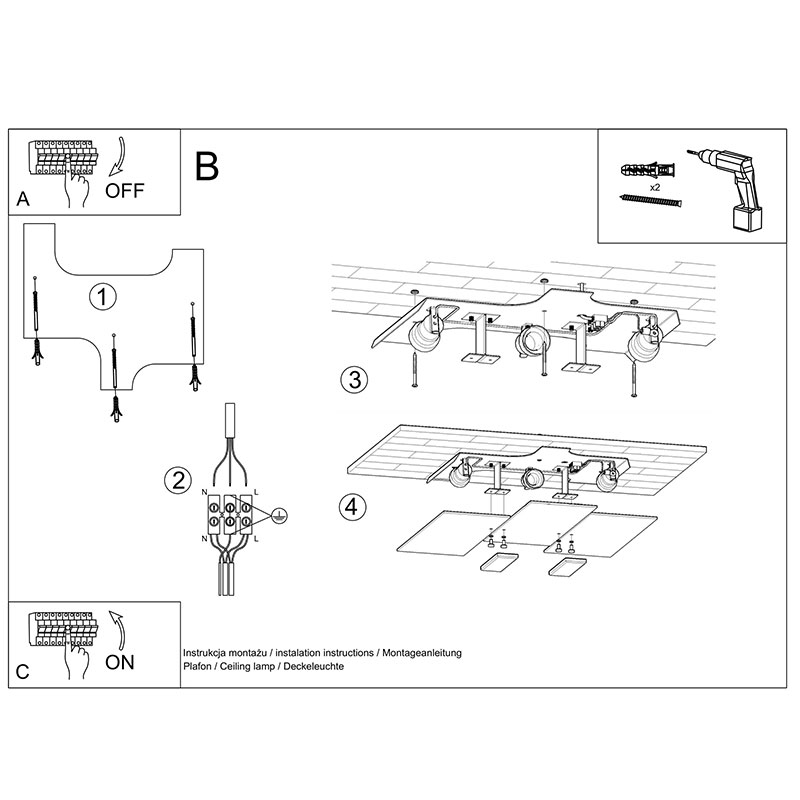 A
OFF

B

x2

1

2

N
L
N
L

3

4

C
ON

Instrukcja montażu / instalation instructions / Montageanleitung
Plafon / Ceiling lamp / Deckeleuchte