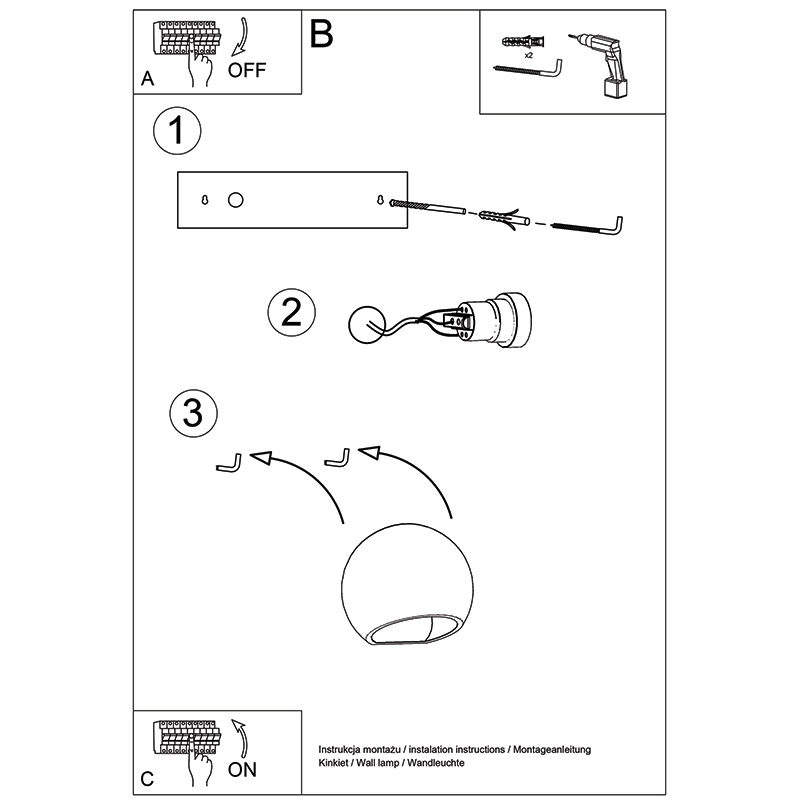 A
OFF
B
x2
1
2
3
C
ON
Instrukcja montażu / instalation instructions / Montageanleitung
Kinkiet / Wall lamp / Wandleuchte