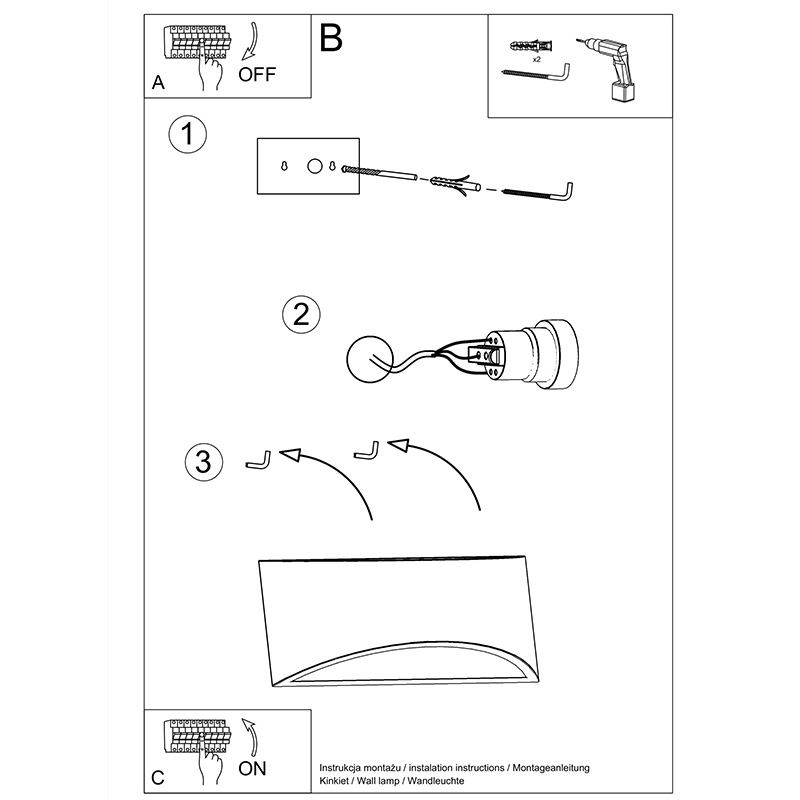 A
OFF

B

x2

1

2

3

C
ON

Instrukcja montażu / instalation instructions / Montageanleitung
Kinkiet / Wall lamp / Wandleuchte