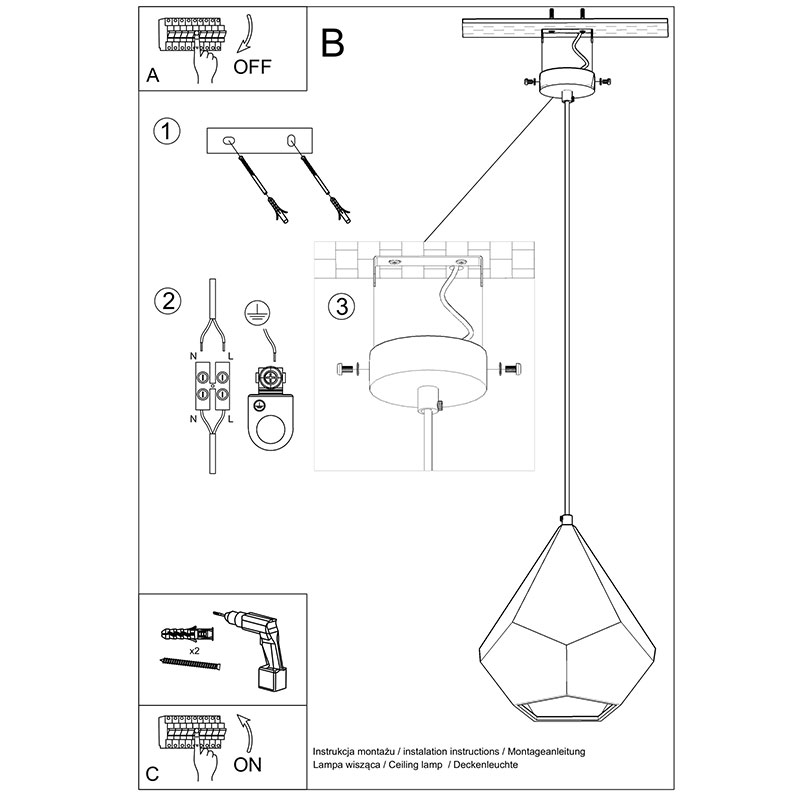 A
OFF

B

1

2

N L
N L

3

x2

C
ON

Instrukcja montażu / instalation instructions / Montageanleitung
Lampa wisząca / Ceiling lamp / Deckenleuchte