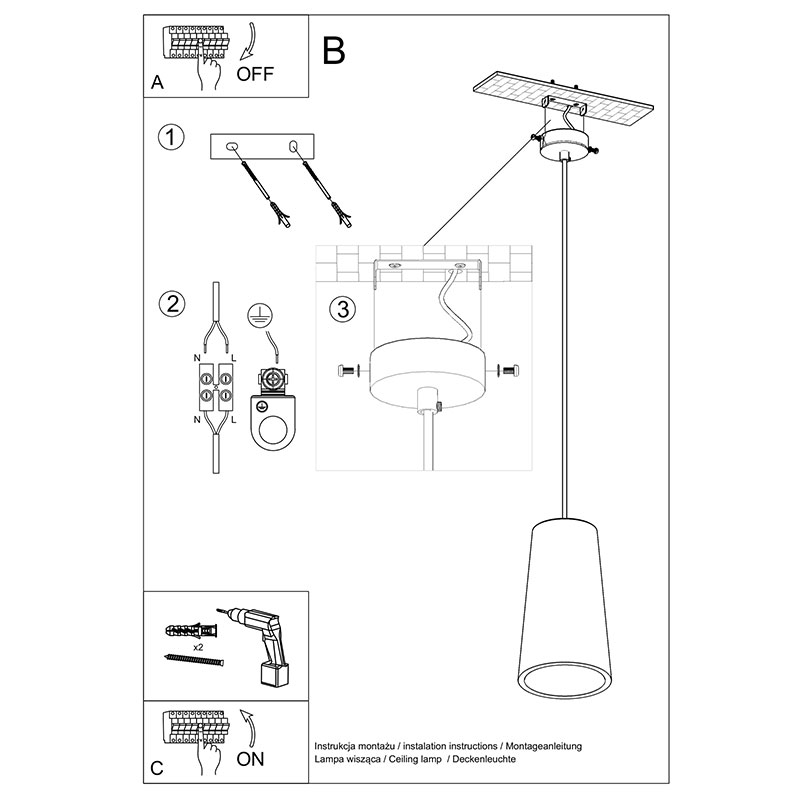 A
OFF

B

1

2

N L

N L

3

x2

C
ON

Instrukcja montażu / instalation instructions / Montageanleitung
Lampa wisząca / Ceiling lamp / Deckenleuchte