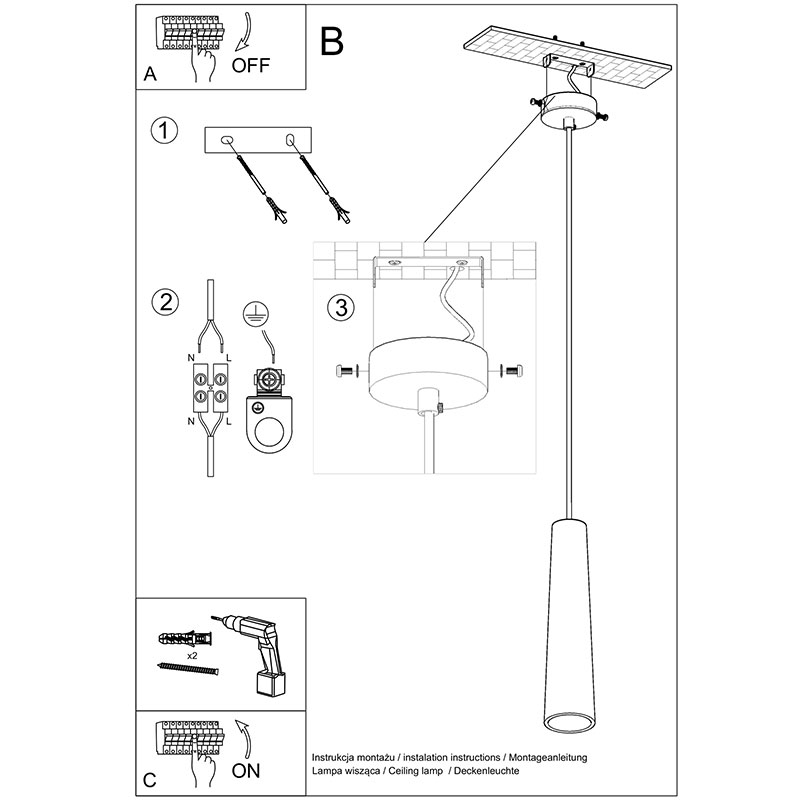 A
OFF

B

1

2

N L

N L

3

x2

C
ON

Instrukcja montażu / instalation instructions / Montageanleitung
Lampa wisząca / Ceiling lamp / Deckenleuchte