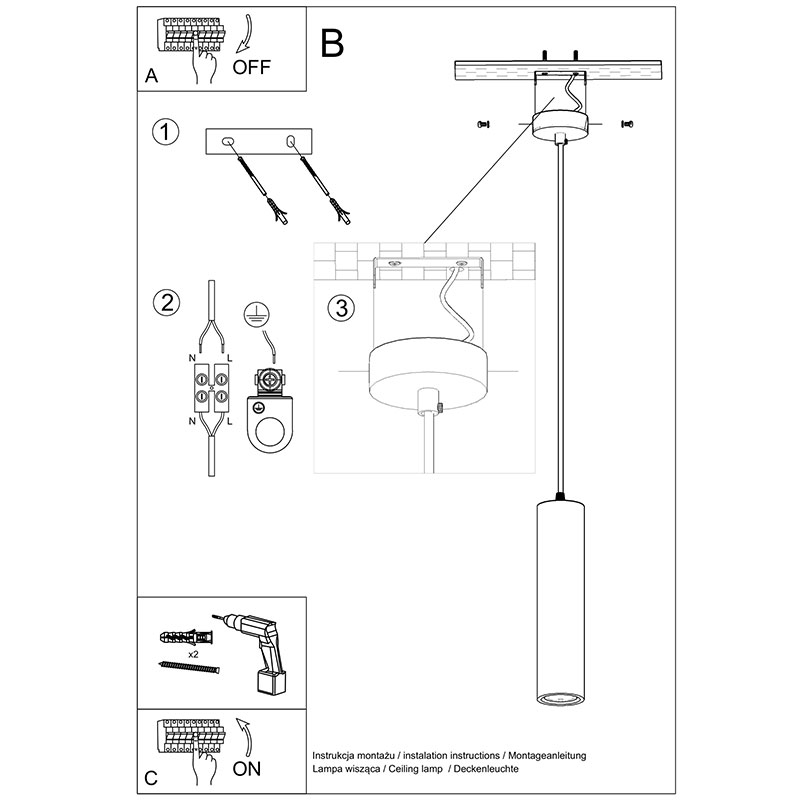 A
OFF

B

1

2

N L

N L

3

x2

C
ON

Instrukcja montażu / instalation instructions / Montageanleitung
Lampa wisząca / Ceiling lamp / Deckenleuchte