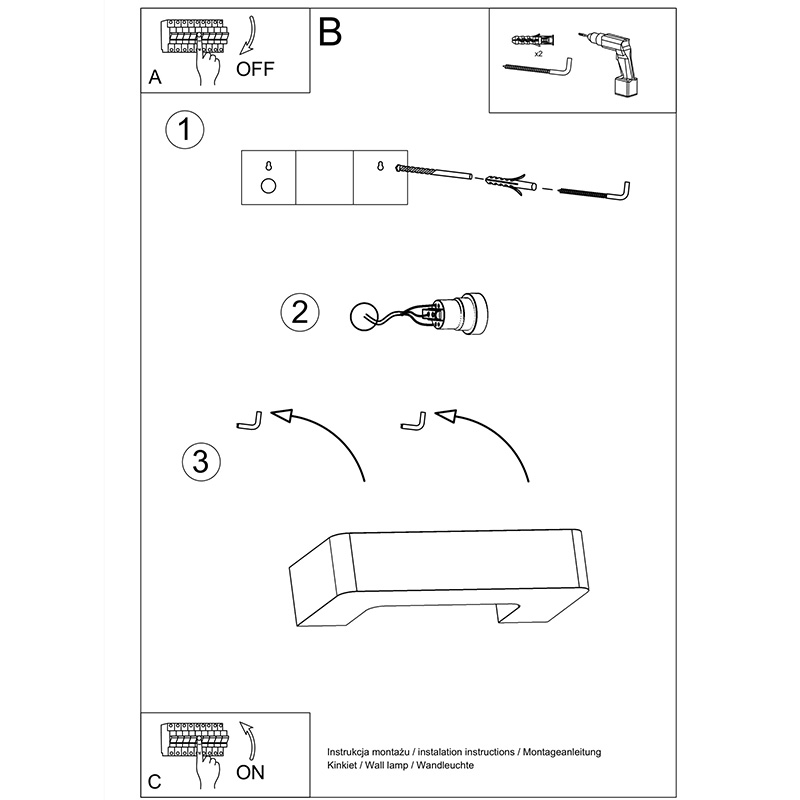 A
OFF

B

x2

1

2

3

C
ON

Instrukcja montażu / instalation instructions / Montageanleitung
Kinkiet / Wall lamp / Wandleuchte