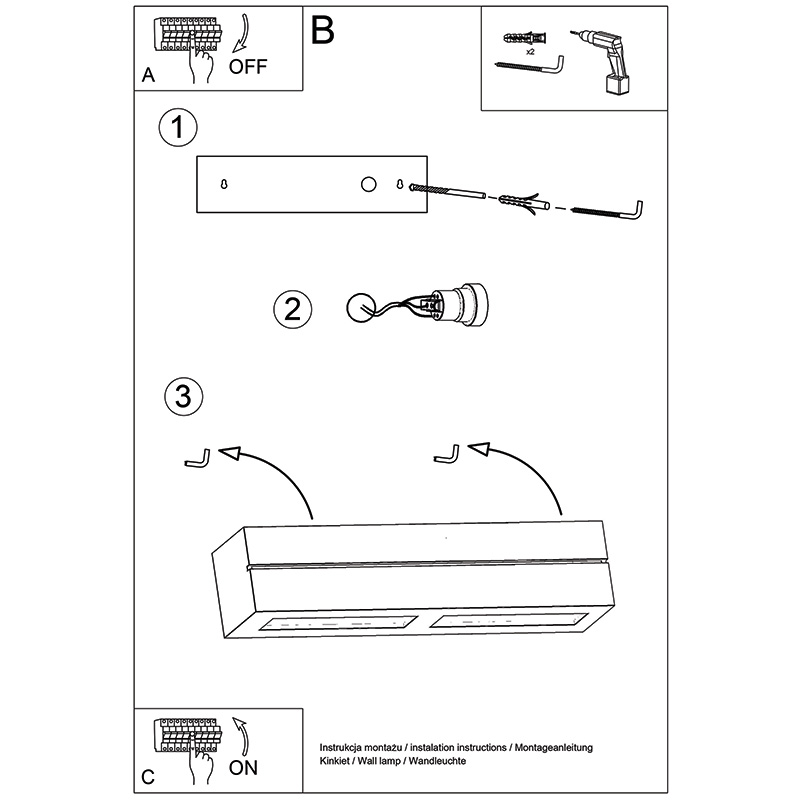 A
OFF
B
x2
1
2
3
C
ON
Instrukcja montażu / instalation instructions / Montageanleitung
Kinkiet / Wall lamp / Wandleuchte