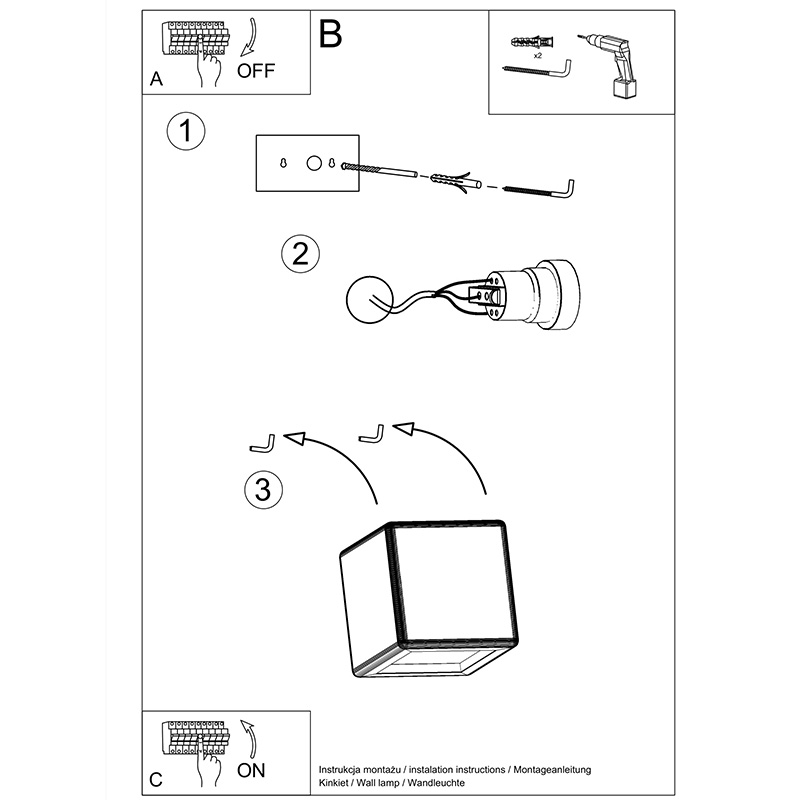 A
OFF

B

x2

1

2

3

C
ON

Instrukcja montażu / instalation instructions / Montageanleitung
Kinkiet / Wall lamp / Wandleuchte