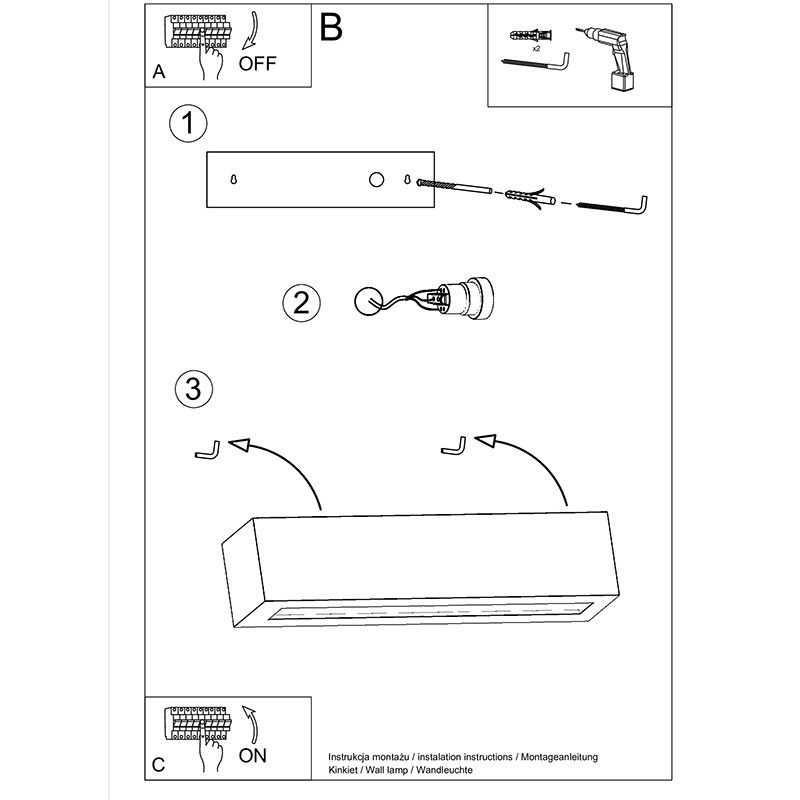 A
OFF

B

x2

1

2

3

C
ON

Instrukcja montażu / instalation instructions / Montageanleitung
Kinkiet / Wall lamp / Wandleuchte