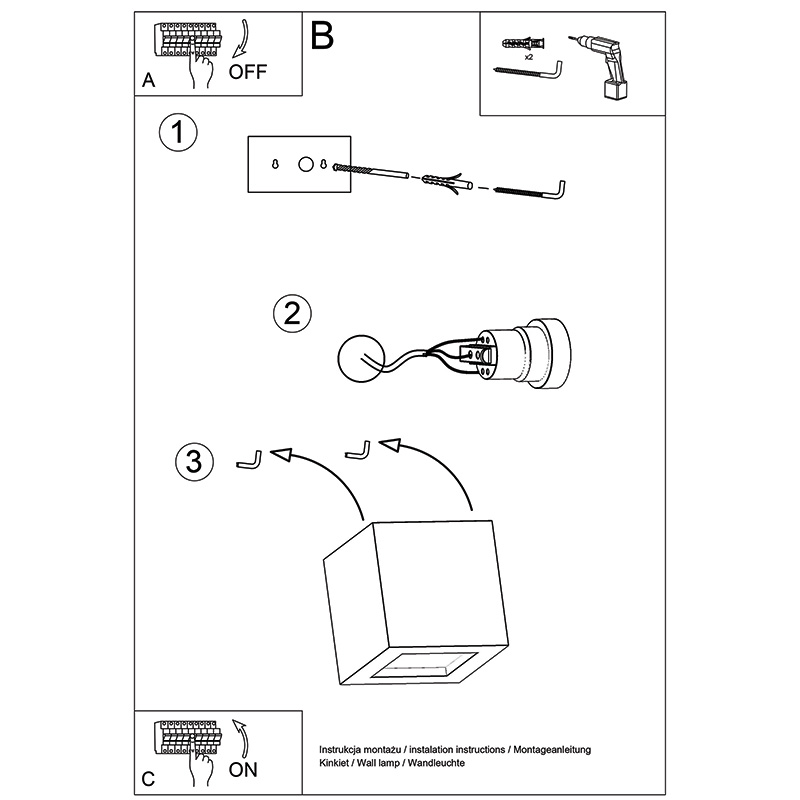 A
OFF

B

x2

1

2

3

C
ON

Instrukcja montażu / instalation instructions / Montageanleitung
Kinkiet / Wall lamp / Wandleuchte