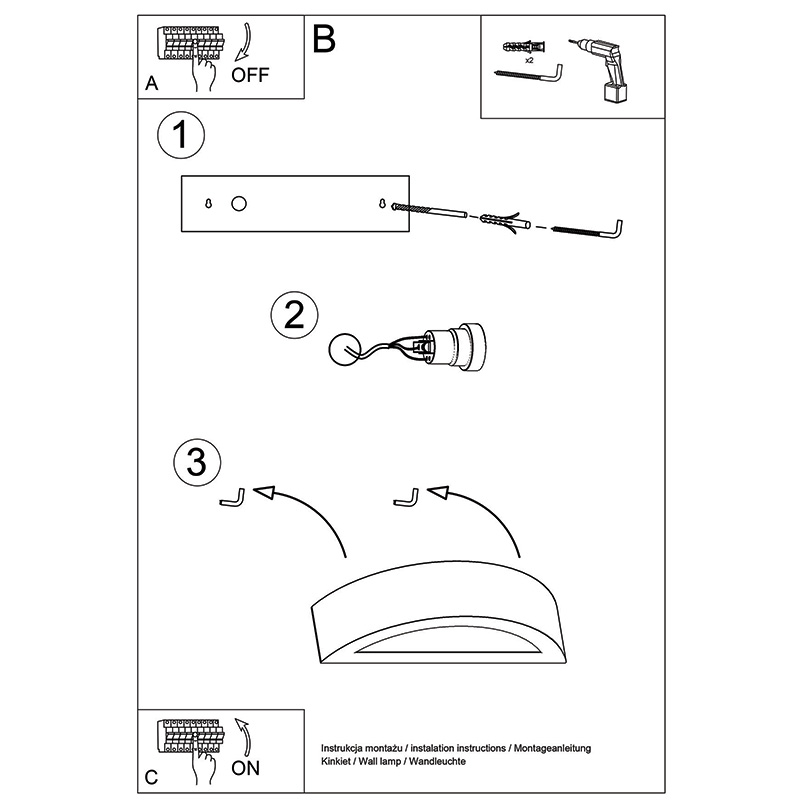 A OFF

B

x2

1

2

3

C ON

Instrukcja montażu / instalation instructions / Montageanleitung
Kinkiet / Wall lamp / Wandleuchte