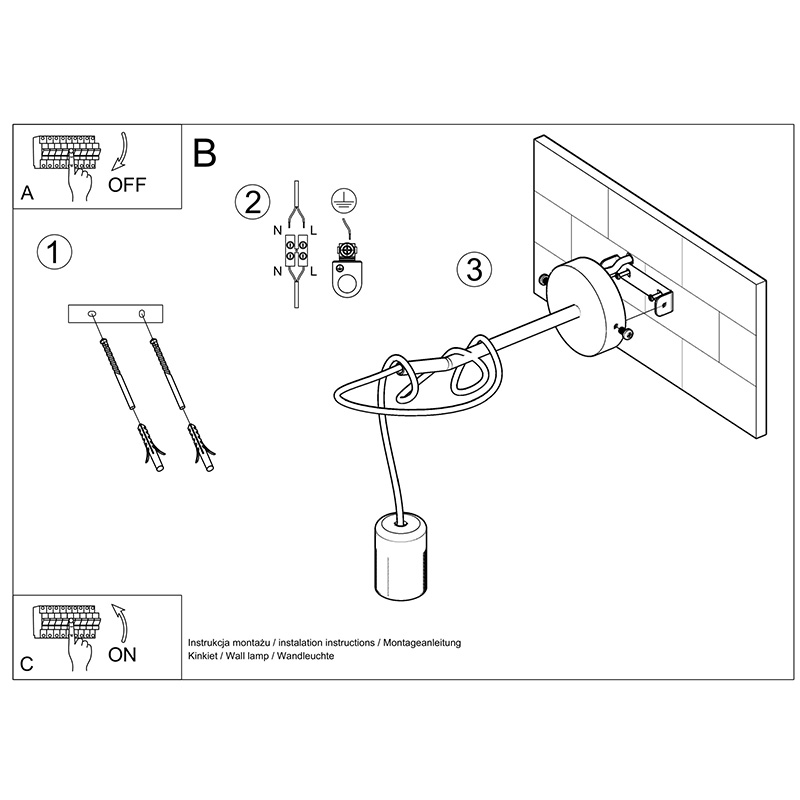 A
OFF

B

1

2
N L
N L

3

C
ON

Instrukcja montażu / instalation instructions / Montageanleitung
Kinkiet / Wall lamp / Wandleuchte