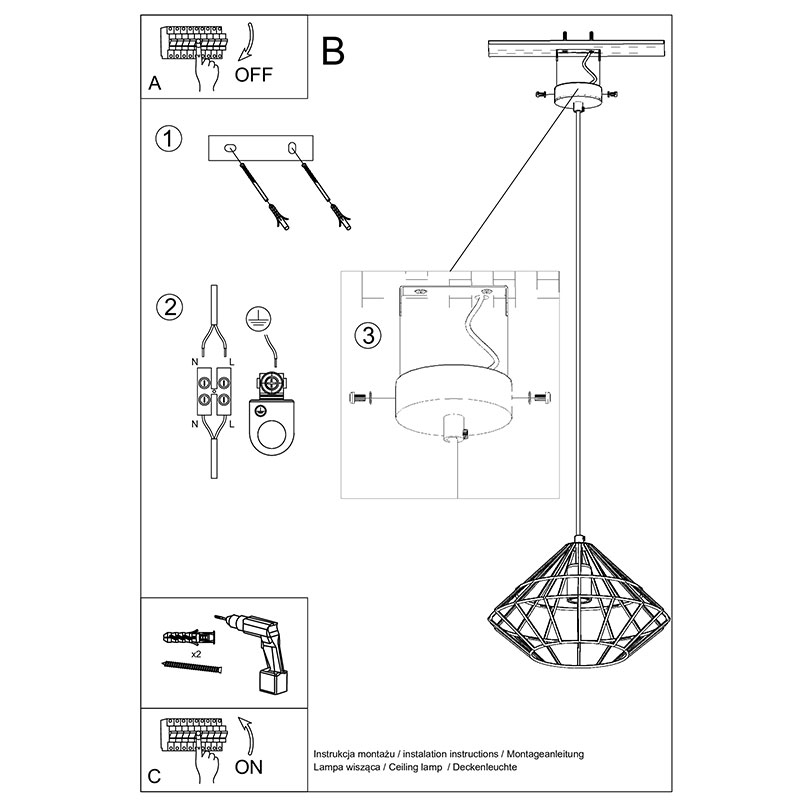 A
OFF

B

1

2
N L
N L

3

x2

C
ON

Instrukcja montażu / instalation instructions / Montageanleitung
Lampa wisząca / Ceiling lamp / Deckenleuchte