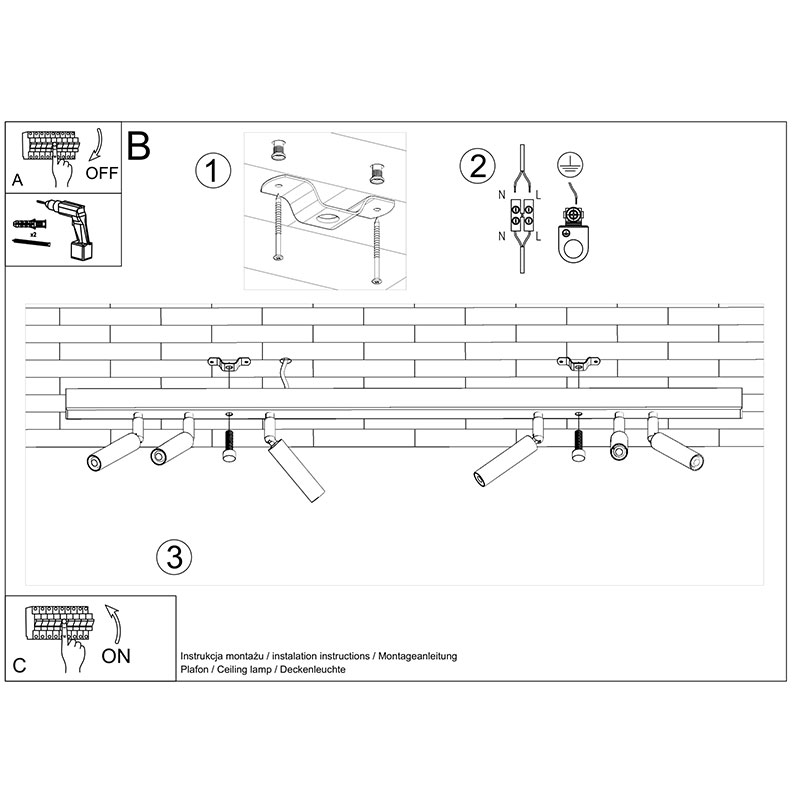 A
OFF

x2

B

1

2

N
L
N
L

3

C
ON

Instrukcja montażu / instalation instructions / Montageanleitung
Plafon / Ceiling lamp / Deckenleuchte