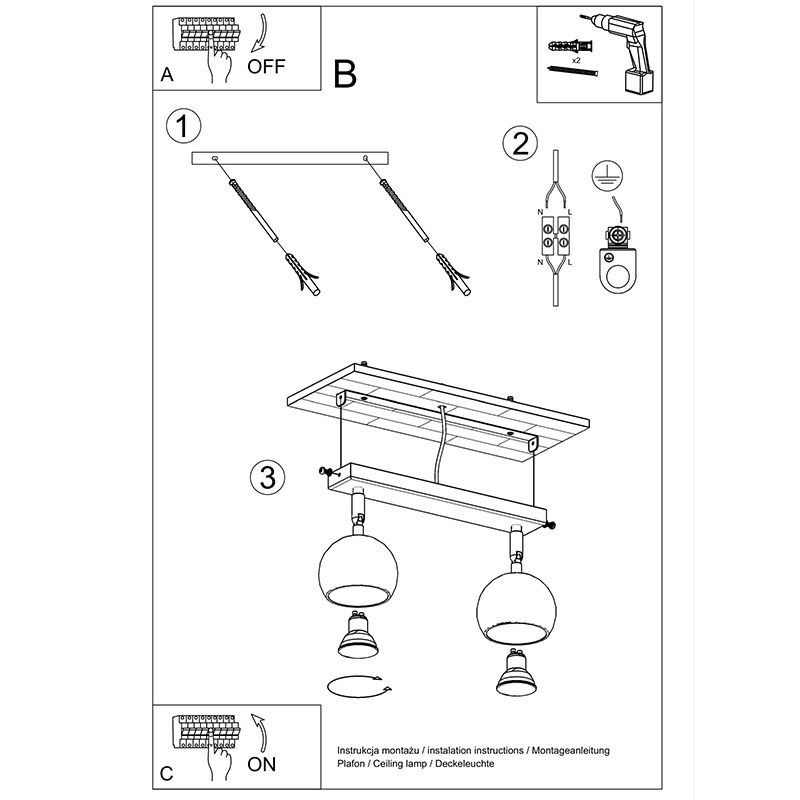 A OFF

B

x2

1

2

N L

N L

3

C ON

Instrukcja montażu / instalation instructions / Montageanleitung
Plafon / Ceiling lamp / Deckeleuchte