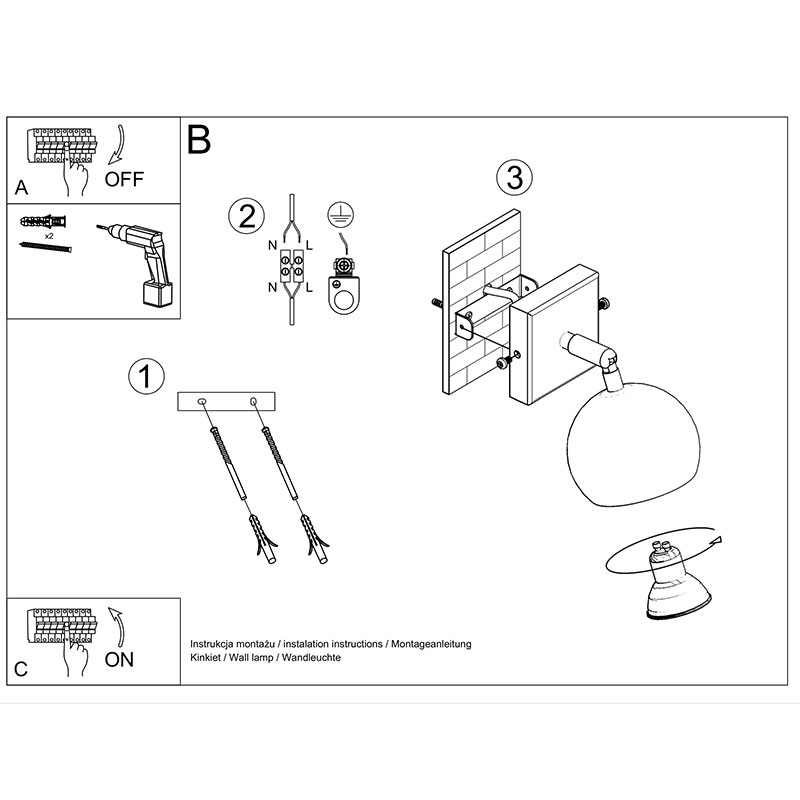 A
OFF

x2

B

2
N
L
N
L

3

1

C
ON

Instrukcja montażu / instalation instructions / Montageanleitung
Kinkiet / Wall lamp / Wandleuchte