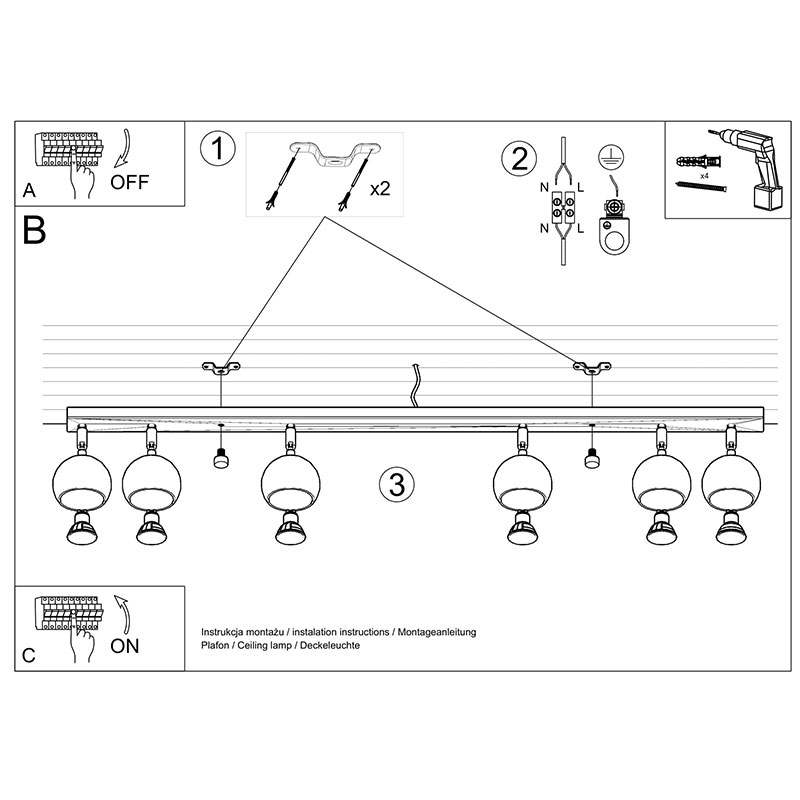 A
OFF

1

x2

2

N L

N L

x4

B

3

C
ON

Instrukcja montażu / instalation instructions / Montageanleitung
Plafon / Ceiling lamp / Deckeleuchte