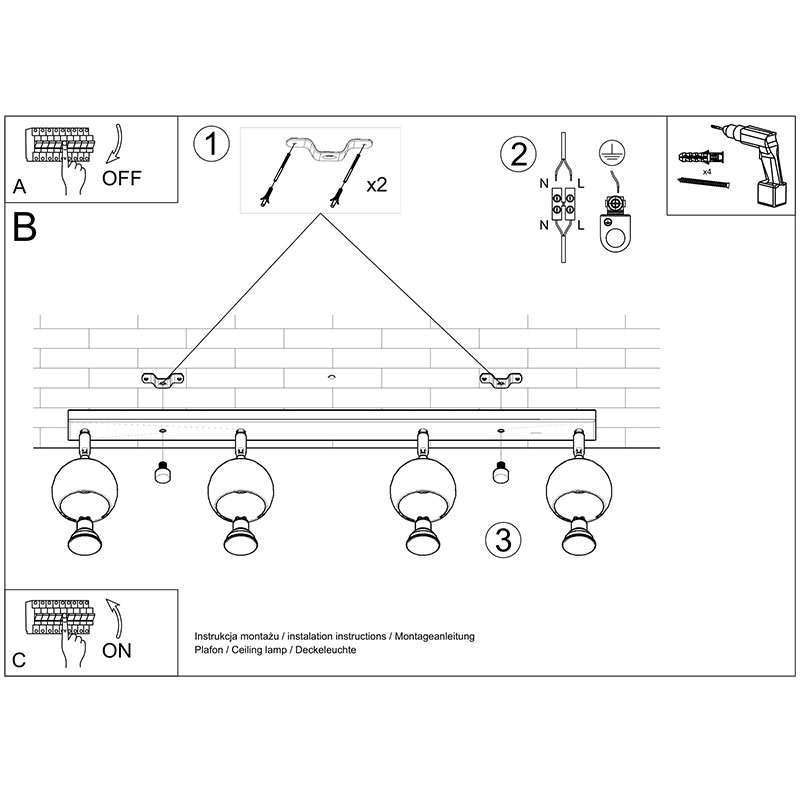 A
OFF

1

x2

2

N L
N L

x4

B

3

C
ON

Instrukcja montażu / instalation instructions / Montageanleitung
Plafon / Ceiling lamp / Deckeleuchte