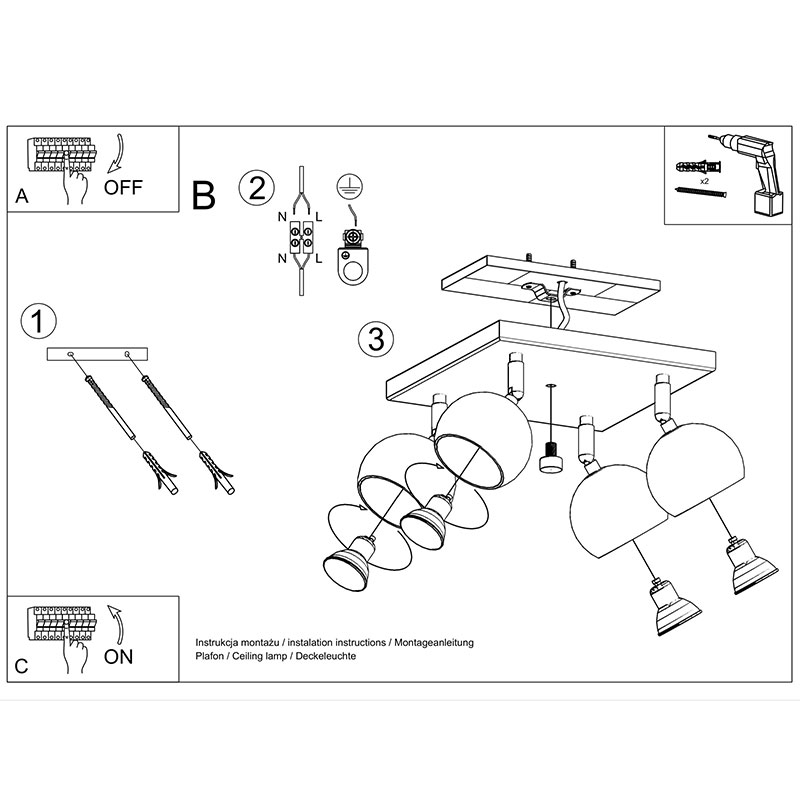 A
OFF

B

2

N L
N L

x2

1

3

C
ON

Instrukcja montażu / instalation instructions / Montageanleitung
Plafon / Ceiling lamp / Deckeleuchte