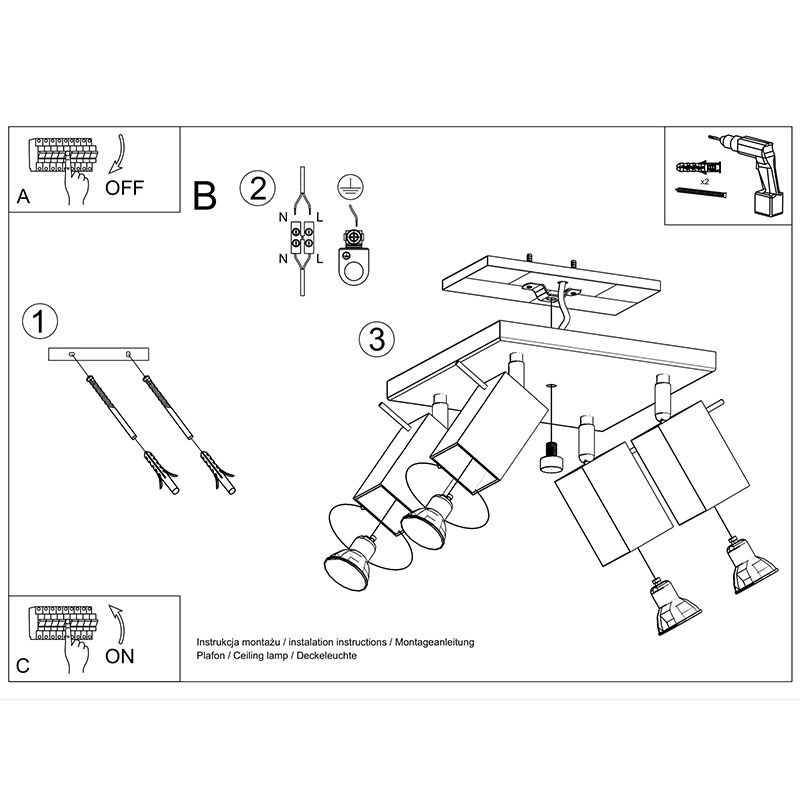 A
OFF

B

2

N L
N L

x2

1

3

C
ON

Instrukcja montażu / instalation instructions / Montageanleitung
Plafon / Ceiling lamp / Deckeleuchte