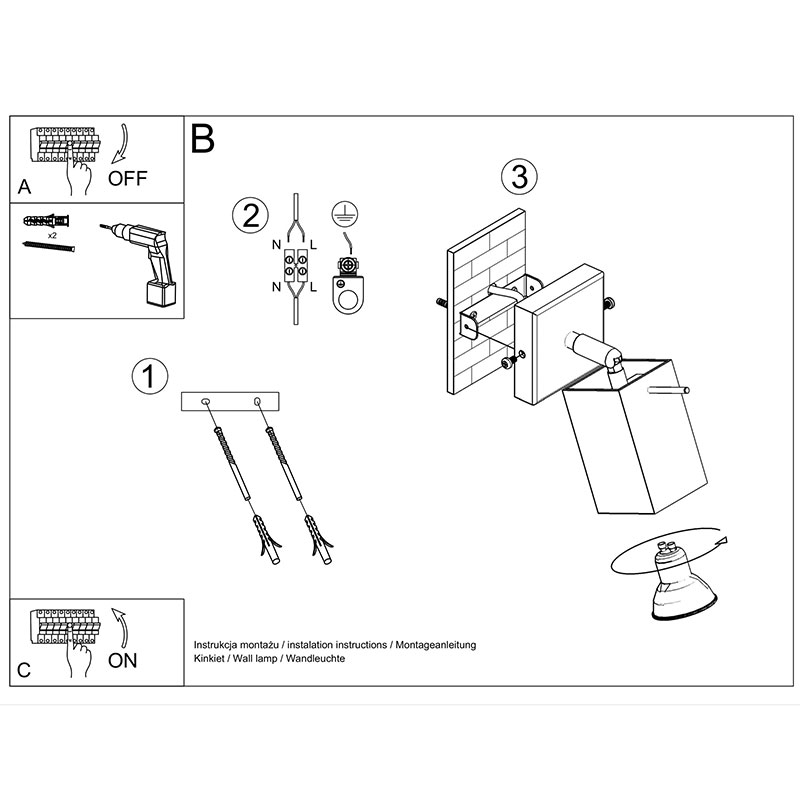 A
OFF

x2

B

2
N
L
N
L

3

1

C
ON

Instrukcja montażu / instalation instructions / Montageanleitung
Kinkiet / Wall lamp / Wandleuchte