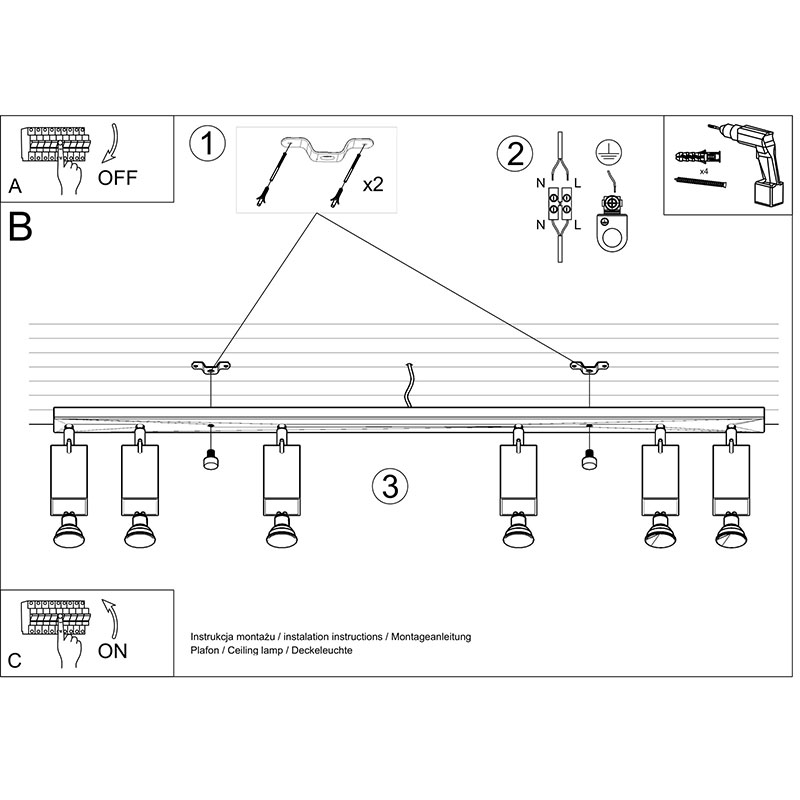 A
OFF

1
x2

2
N
L
N
L

x4

B

3

C
ON

Instrukcja montażu / instalation instructions / Montageanleitung
Plafon / Ceiling lamp / Deckeleuchte