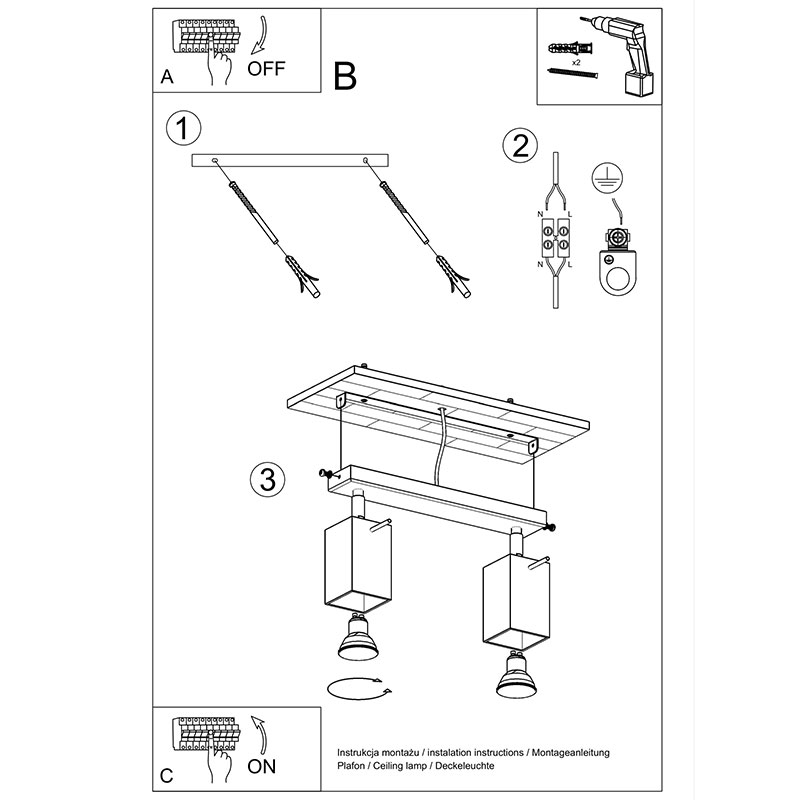 A
OFF
B
x2
1
2
N
L
N
L
3
C
ON
Instrukcja montażu / instalation instructions / Montageanleitung
Plafon / Ceiling lamp / Deckeleuchte