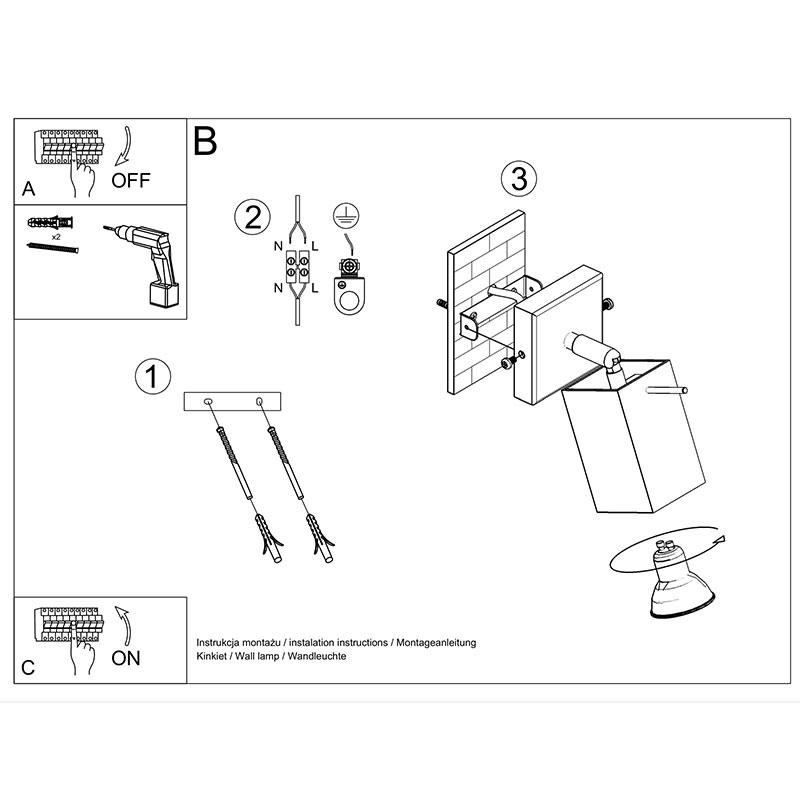 A
OFF

x2

B

2
N
L
N
L

3

1

C
ON

Instrukcja montażu / instalation instructions / Montageanleitung
Kinkiet / Wall lamp / Wandleuchte