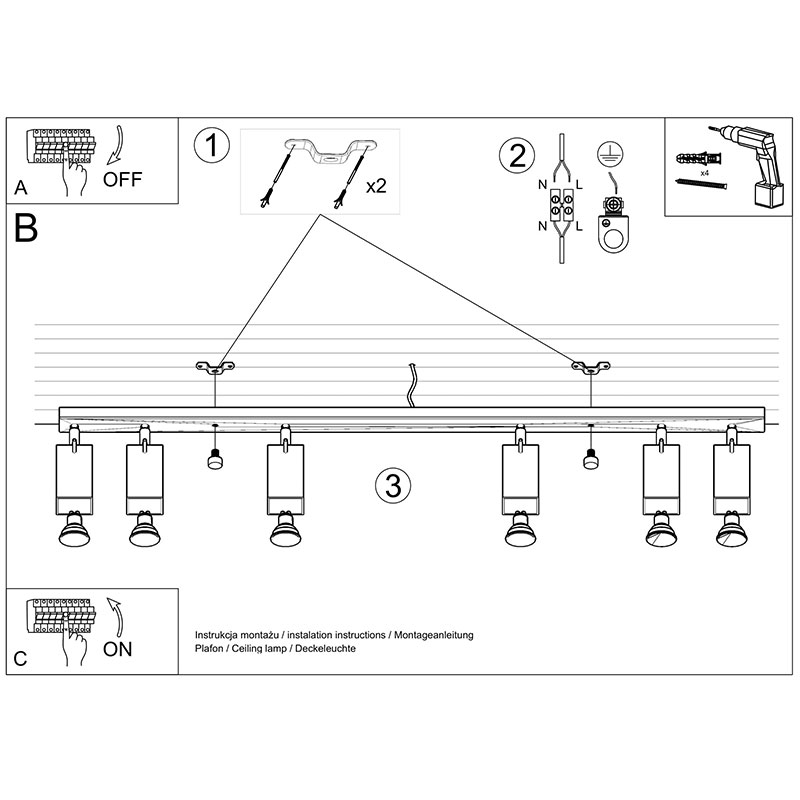 A
OFF

1
x2

2
N
L
N
L

x4

B

3

C
ON

Instrukcja montażu / instalation instructions / Montageanleitung
Plafon / Ceiling lamp / Deckeleuchte