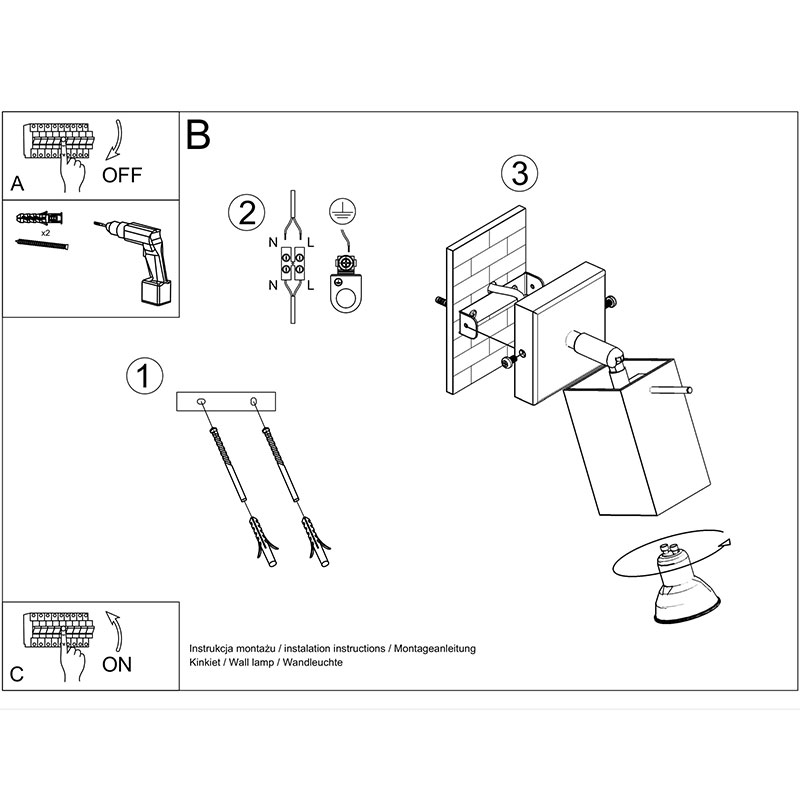 A
OFF

x2

B

2

N L
N L

3

1

C
ON

Instrukcja montażu / instalation instructions / Montageanleitung
Kinkiet / Wall lamp / Wandleuchte