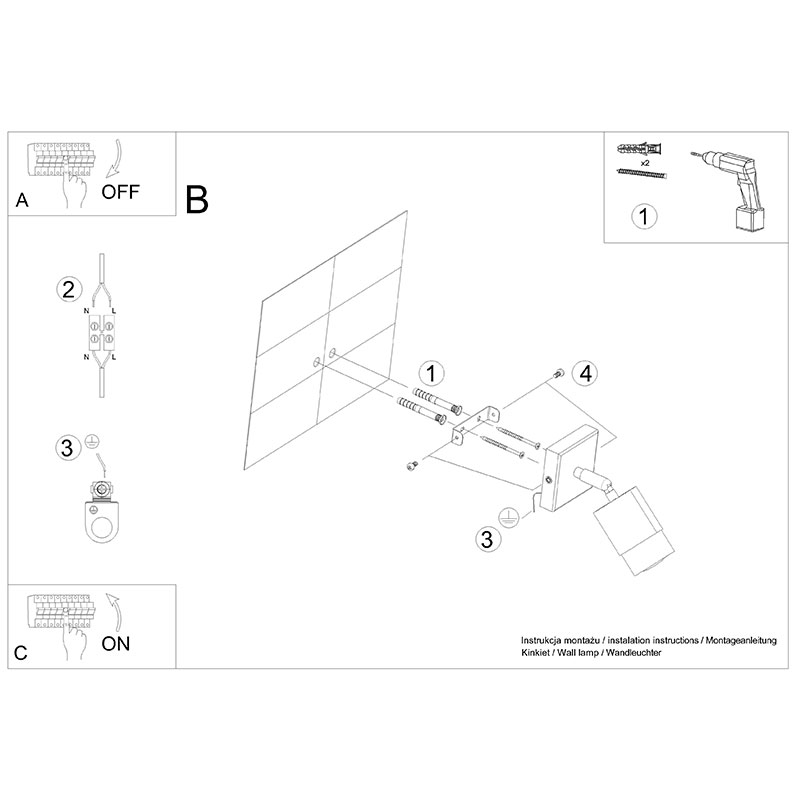 A
OFF

B

x2

1

2
N L
N L

3

1

4

3

C
ON

Instrukcja montażu / instalation instructions / Montageanleitung
Kinkiet / Wall lamp / Wandleuchter