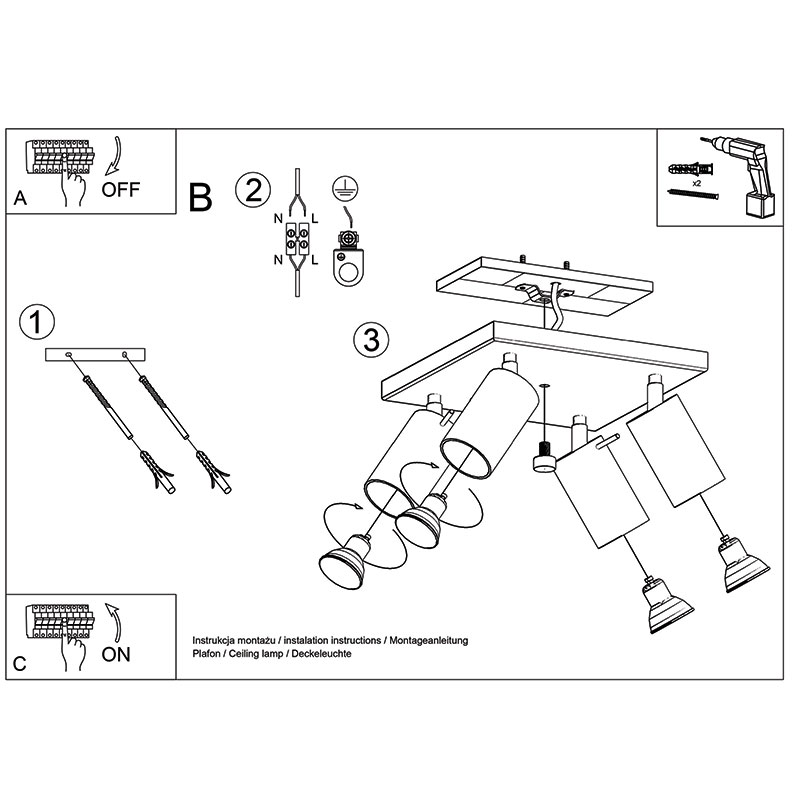 A
OFF

B
2
N
L
N
L

x2

1

3

C
ON

Instrukcja montażu / instalation instructions / Montageanleitung
Plafon / Ceiling lamp / Deckeleuchte