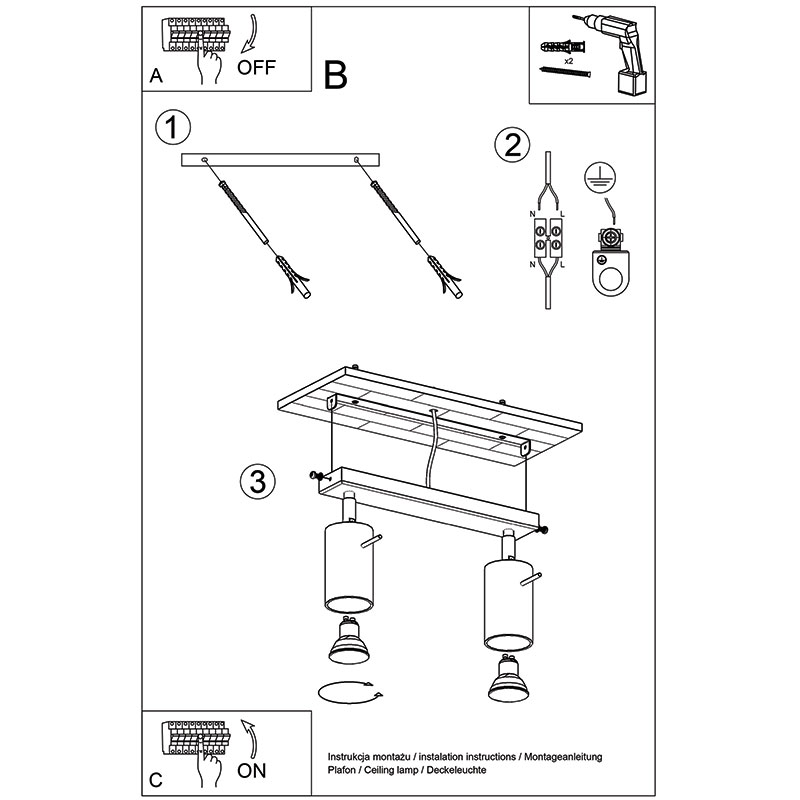 A
OFF
B
x2
1
2
N
L
N
L
3
C
ON
Instrukcja montażu / instalation instructions / Montageanleitung
Plafon / Ceiling lamp / Deckeleuchte