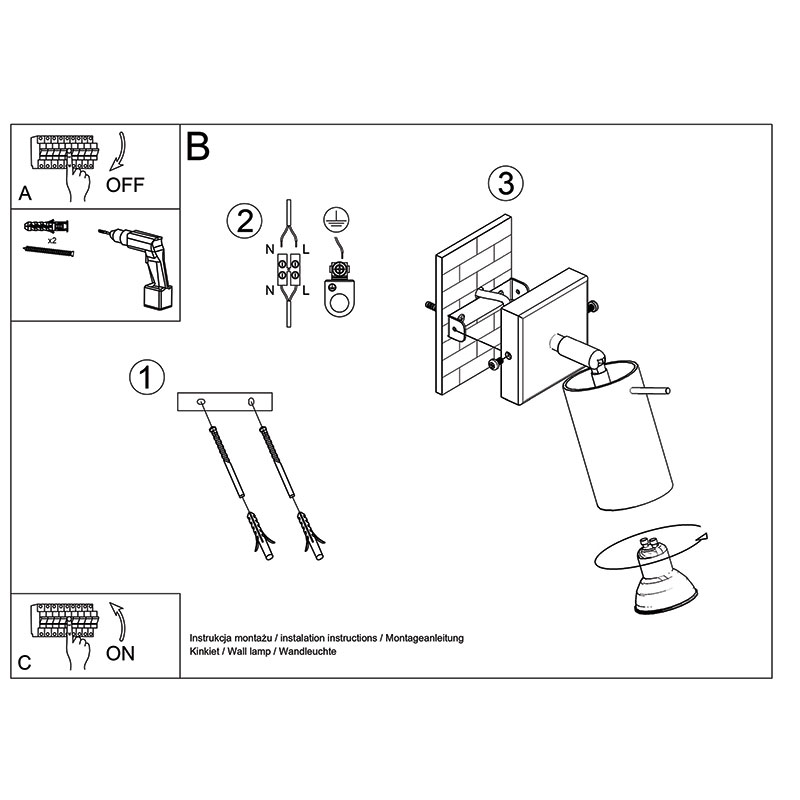 A
OFF

x2

B

2

N L
N L

3

1

C
ON

Instrukcja montażu / instalation instructions / Montageanleitung
Kinkiet / Wall lamp / Wandleuchte