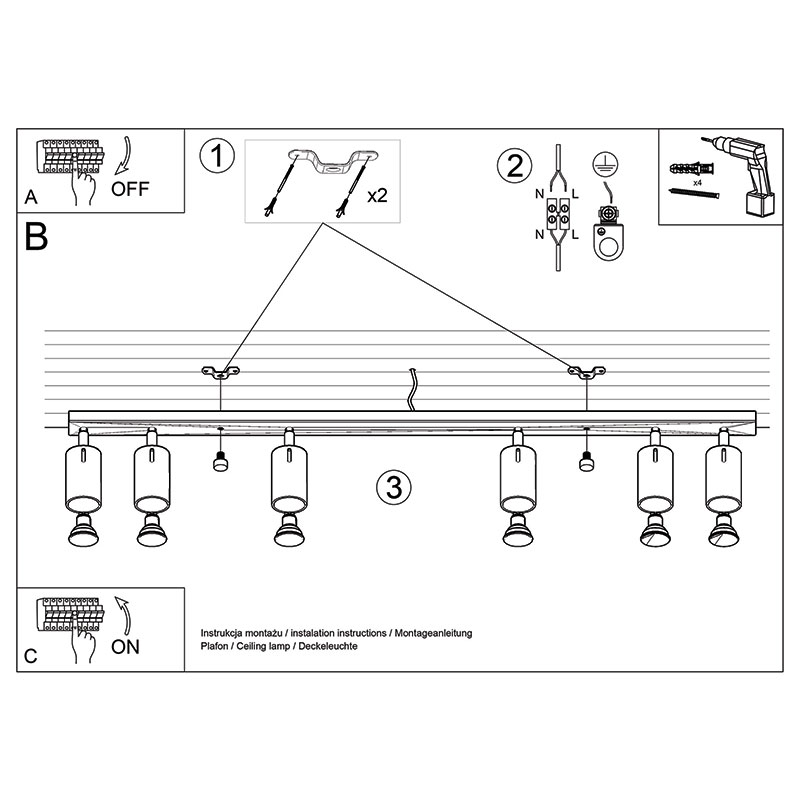 A OFF

1

x2

2

N L

N L

x4

B

3

C ON

Instrukcja montażu / instalation instructions / Montageanleitung
Plafon / Ceiling lamp / Deckeleuchte