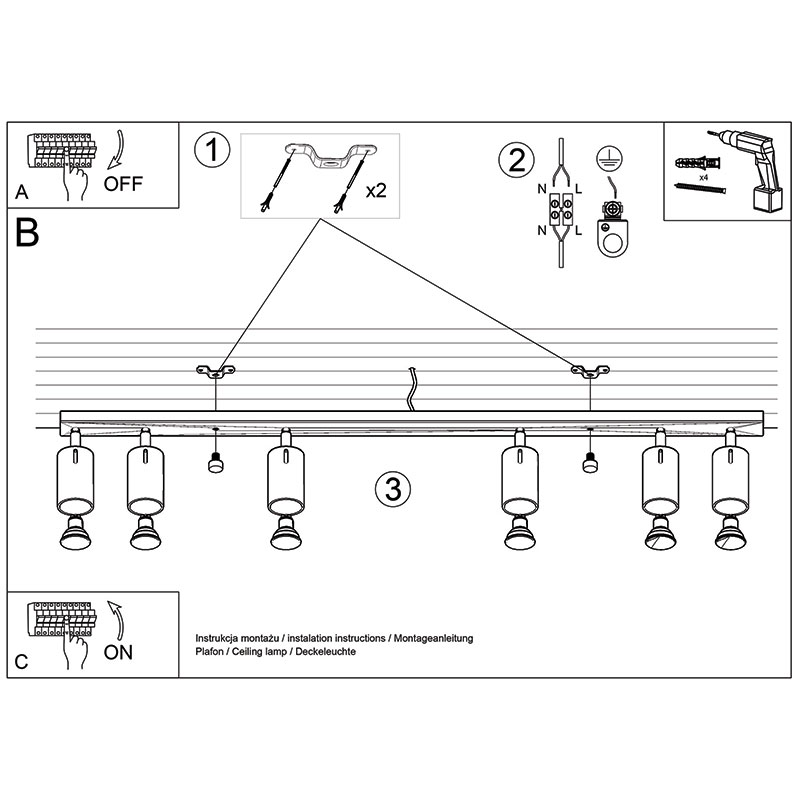 A
OFF

1
x2

2
N L
N L

x4

B

3

C
ON

Instrukcja montażu / instalation instructions / Montageanleitung
Plafon / Ceiling lamp / Deckeleuchte