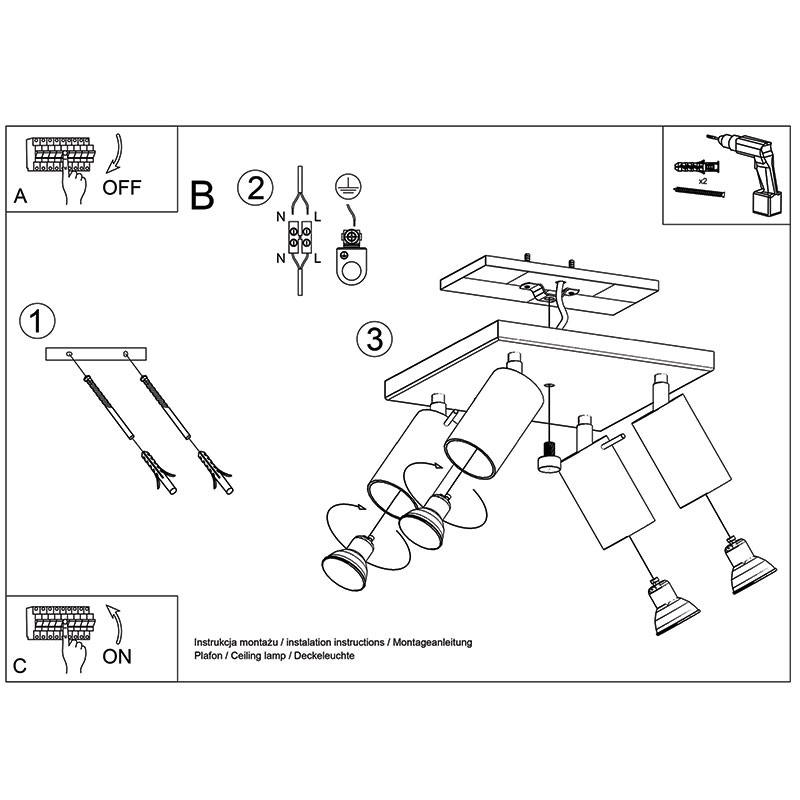 A
OFF
B
2
N
L
N
L
x2
1
3
C
ON
Instrukcja montażu / instalation instructions / Montageanleitung
Plafon / Ceiling lamp / Deckeleuchte