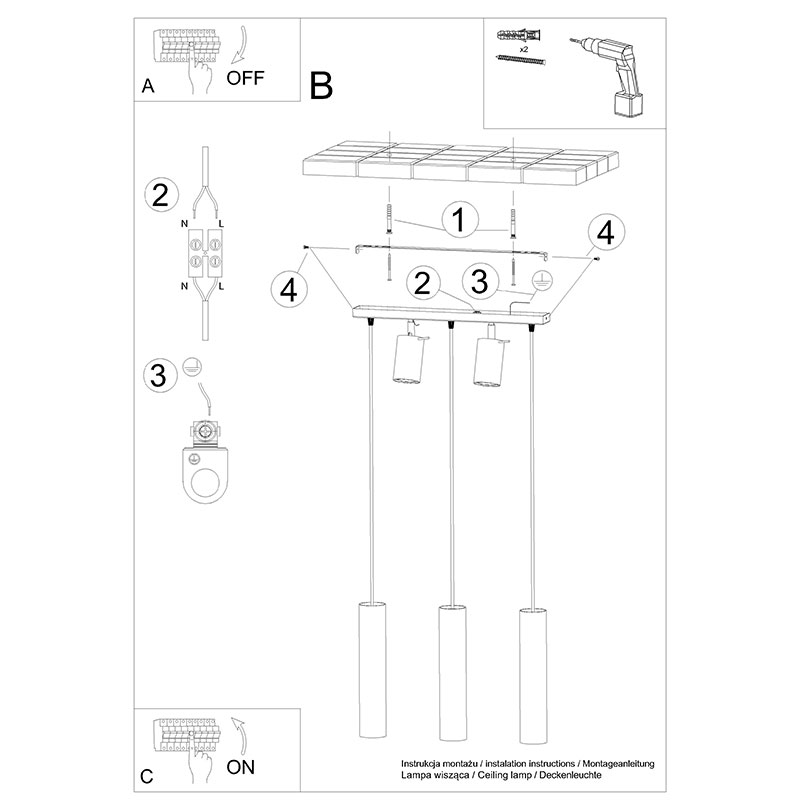 A
OFF

B

x2

2
N L
N L

3

1
4
4
2
3

C
ON

Instrukcja montażu / instalation instructions / Montageanleitung
Lampa wisząca / Ceiling lamp / Deckenleuchte