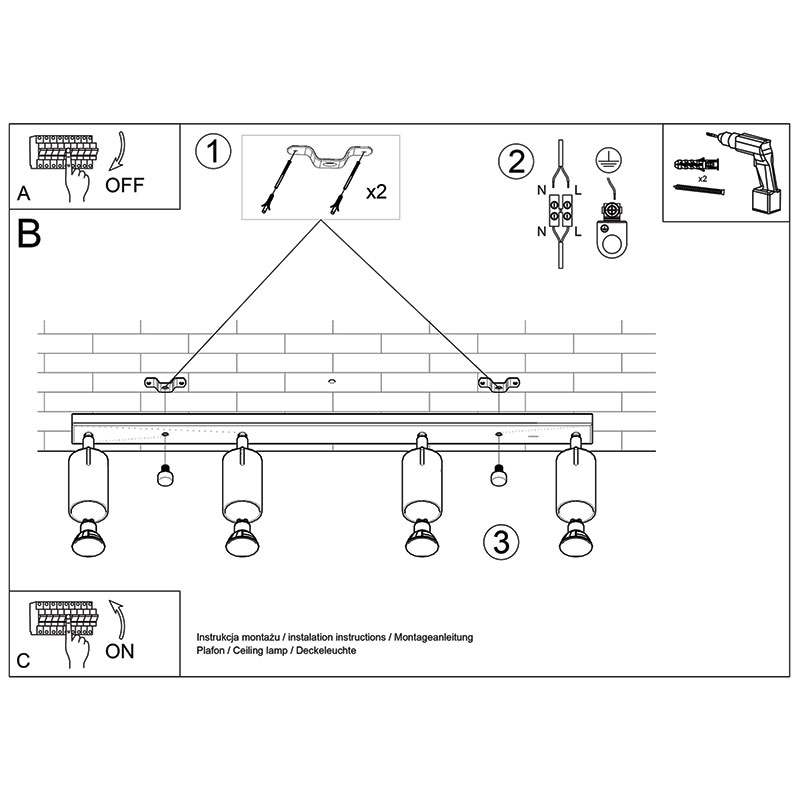 A
OFF

1

x2

2

N L
N L

x2

B

3

C
ON

Instrukcja montażu / instalation instructions / Montageanleitung
Plafon / Ceiling lamp / Deckeleuchte